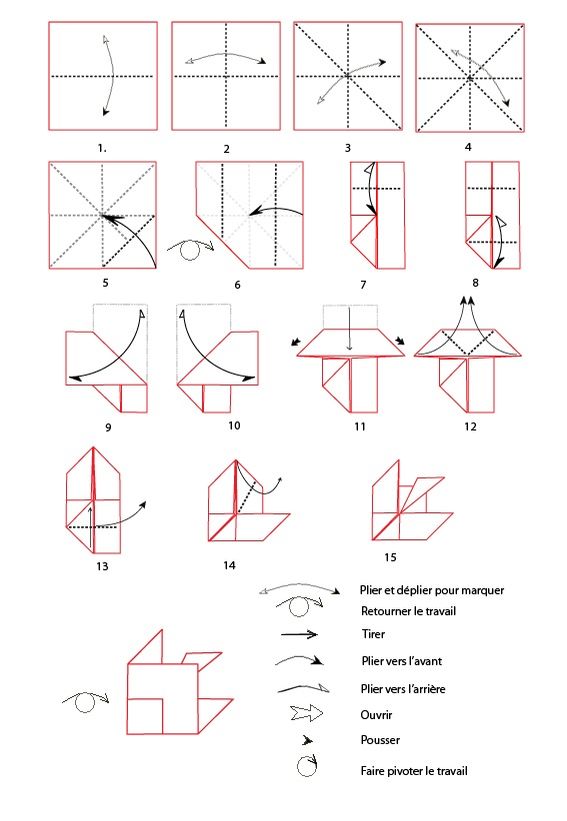 1.
2
3
4
5
6
7
8
9
10
11
12
13
14
15

Plier et déplier pour marquer
Retourner le travail
Tirer
Plier vers l'avant
Plier vers l'arrière
Ouvrir
Pousser
Faire pivoter le travail